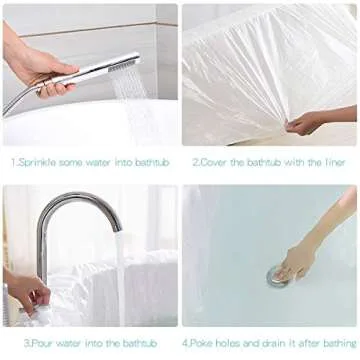 1.Sprinkle some water into bathtub

2.Cover the bathtub with the liner

3.Pour water into the bathtub

4.Poke holes and drain it after bathing