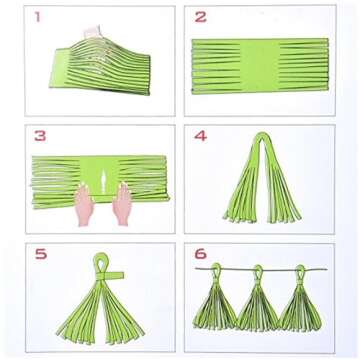 1

2

3

4

5

6