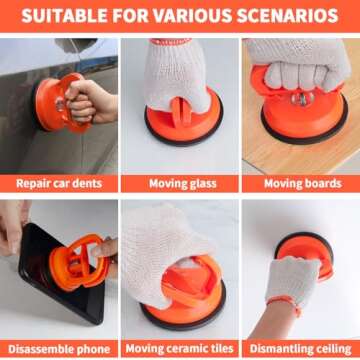 SUITABLE FOR VARIOUS SCENARIOS

Repair car dents

Moving glass

Moving boards

Disassemble phone

Moving ceramic tiles

Dismantling ceiling