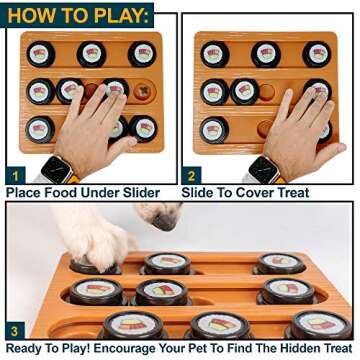 HOW TO PLAY:

1
Place Food Under Slider

2
Slide To Cover Treat

3
Ready To Play! Encourage Your Pet To Find The Hidden Treat