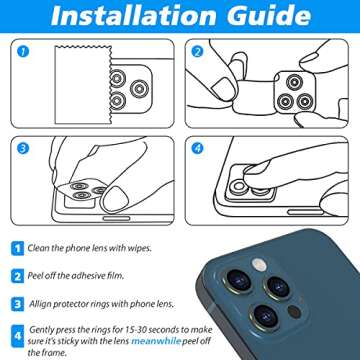 Installation Guide

1

2

3

4

1 Clean the phone lens with wipes.

2 Peel off the adhesive film.

3 Allign protector rings with phone lens.

4 Gently press the rings for 15-30 seconds to make sure it's sticky with the lens meanwhile peel off the frame.