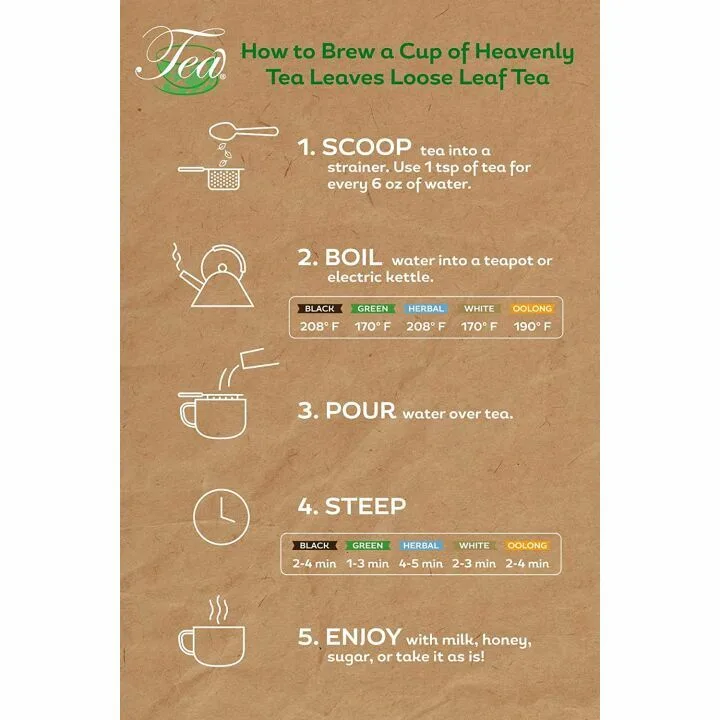 Tea®

How to Brew a Cup of Heavenly Tea Leaves Loose Leaf Tea

1. SCOOP tea into a strainer. Use 1 tsp of tea for every 6 oz of water.

2. BOIL water into a teapot or electric kettle.

| BLACK | GREEN | HERBAL | WHITE | OOLONG |
|---|---|---|---|---|
| 208° F | 170° F | 208° F | 170° F | 190° F |

3. POUR water over tea.

4. STEEP

| BLACK | GREEN | HERBAL | WHITE | OOLONG |
|---|---|---|---|---|
| 2-4 min | 1-3 min | 4-5 min | 2-3 min | 2-4 min |

5. ENJOY with milk, honey, sugar, or take it as is!