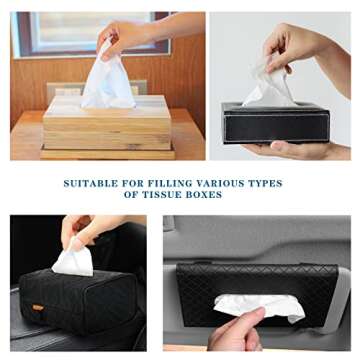 SUITABLE FOR FILLING VARIOUS TYPES OF TISSUE BOXES