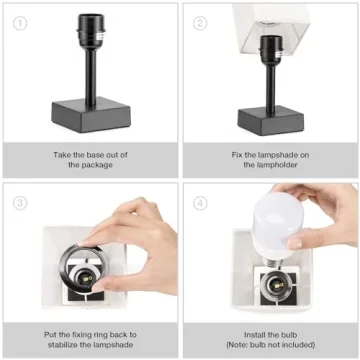 ①

Take the base out of the package

②

Fix the lampshade on the lampholder

③

Put the fixing ring back to stabilize the lampshade

④

Install the bulb (Note: bulb not included)