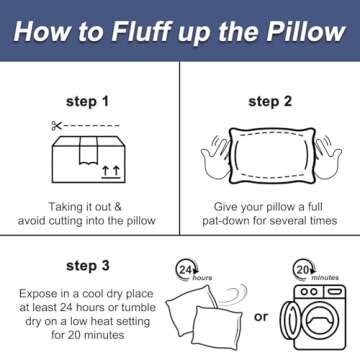 How to Fluff up the Pillow

step 1

Taking it out & avoid cutting into the pillow

step 2

Give your pillow a full pat-down for several times

step 3

Expose in a cool dry place at least 24 hours or tumble dry on a low heat setting for 20 minutes

24 hours

or

20 minutes