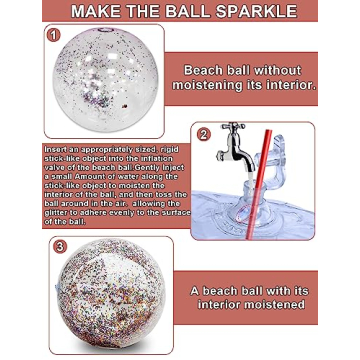 MAKE THE BALL SPARKLE

1

Beach ball without moistening its interior.

2

Insert an appropriately sized, rigid stick-like object into the inflation valve of the beach ball.Gently Inject a small Amount of water along the stick-like object to moisten the interior of the ball, and then toss the ball around in the air. allowing the glitter to adhere evenly to the surface of the ball.

3

A beach ball with its interior moistened