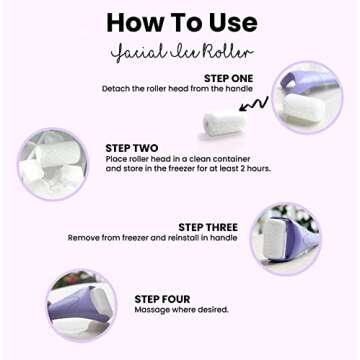 How To Use

Facial Ice Roller

STEP ONE
Detach the roller head from the handle

STEP TWO
Place roller head in a clean container and store in the freezer for at least 2 hours.

STEP THREE
Remove from freezer and reinstall in handle

STEP FOUR
Massage where desired.