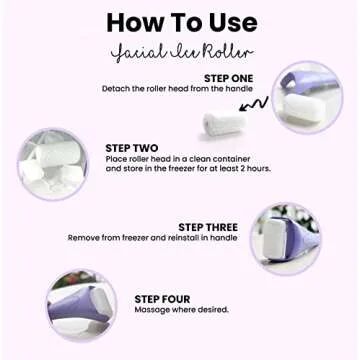 How To Use

Facial Ice Roller

STEP ONE
Detach the roller head from the handle

STEP TWO
Place roller head in a clean container and store in the freezer for at least 2 hours.

STEP THREE
Remove from freezer and reinstall in handle

STEP FOUR
Massage where desired.