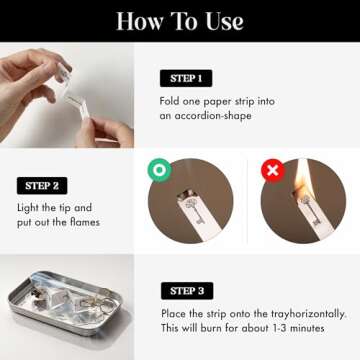 How To Use

STEP 1

Fold one paper strip into an accordion-shape

STEP 2

Light the tip and put out the flames

STEP 3

Place the strip onto the trayhorizontally. This will burn for about 1-3 minutes