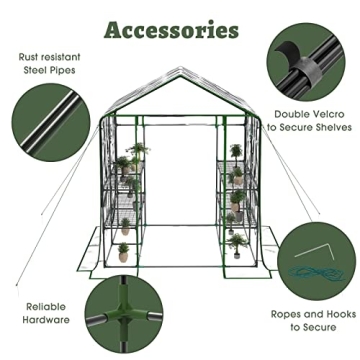 Accessories

Rust resistant Steel Pipes

Double Velcro to Secure Shelves

Reliable Hardware

Ropes and Hooks to Secure