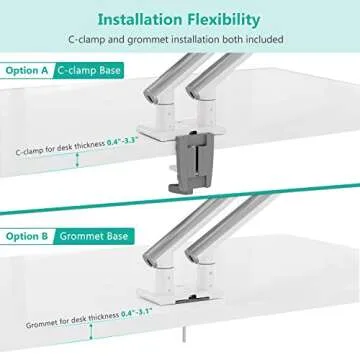 Installation Flexibility

C-clamp and grommet installation both included

Option A C-clamp Base

C-clamp for desk thickness 0.4"-3.3"

Option B Grommet Base

Grommet for desk thickness 0.4"-3.1"