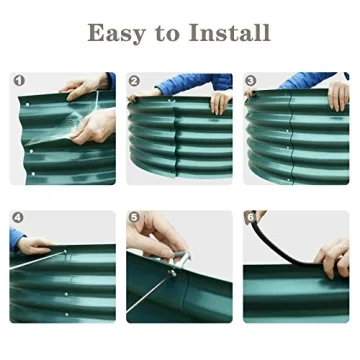 Easy to Install

1

2

3

4

5

6