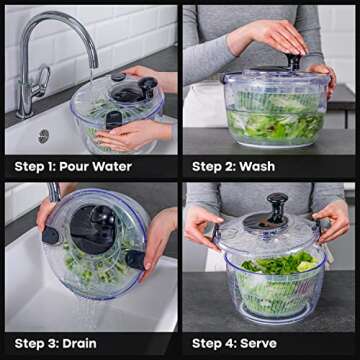 Step 1: Pour Water

Step 2: Wash

Step 3: Drain

Step 4: Serve