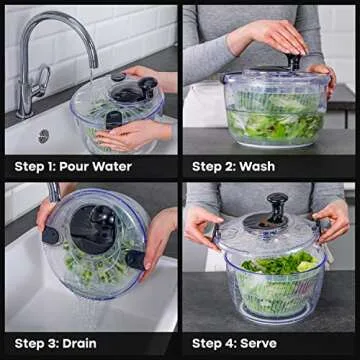 Step 1: Pour Water

Step 2: Wash

Step 3: Drain

Step 4: Serve