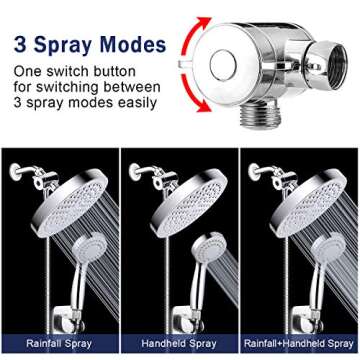 3 Spray Modes

One switch button for switching between 3 spray modes easily

Rainfall Spray

Handheld Spray

Rainfall+Handheld Spray