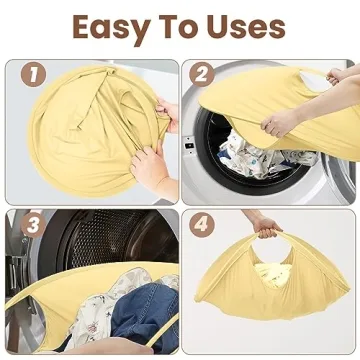 Easy To Uses

1

2

3

4