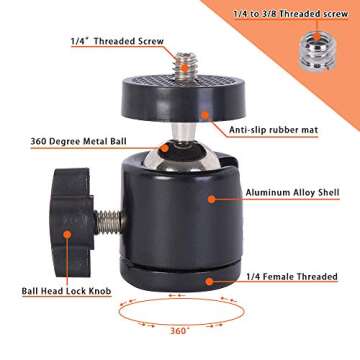 1/4 to 3/8 Threaded screw

1/4" Threaded Screw

Anti-slip rubber mat

360 Degree Metal Ball

Aluminum Alloy Shell

1/4 Female Threaded

Ball Head Lock Knob

360°