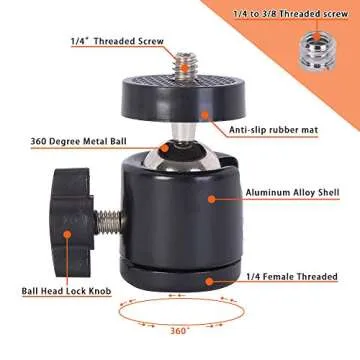 1/4 to 3/8 Threaded screw

1/4" Threaded Screw

Anti-slip rubber mat

360 Degree Metal Ball

Aluminum Alloy Shell

1/4 Female Threaded

Ball Head Lock Knob

360°