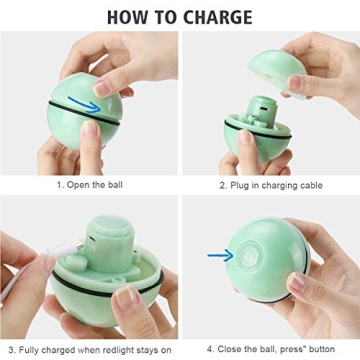 HOW TO CHARGE

1. Open the ball

2. Plug in charging cable

3. Fully charged when redlight stays on

4. Close the ball, press" button