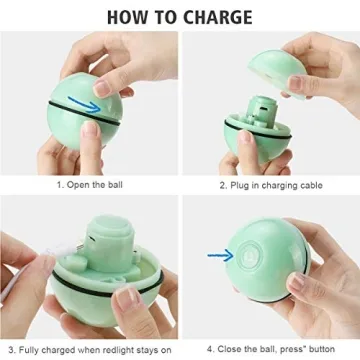 HOW TO CHARGE

1. Open the ball

2. Plug in charging cable

3. Fully charged when redlight stays on

4. Close the ball, press" button