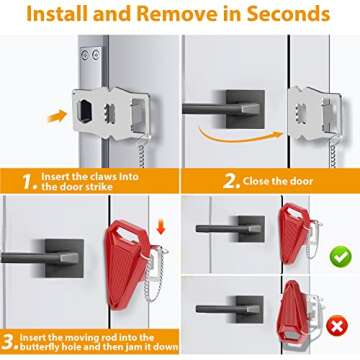 Install and Remove in Seconds

1. Insert the claws into the door strike

2. Close the door

3. Insert the moving rod into the butterfly hole and then jam it down