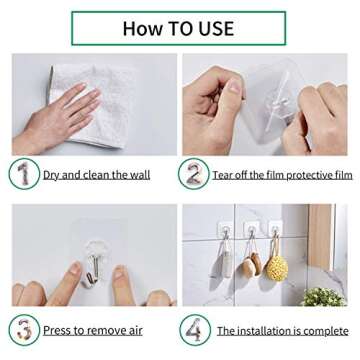 How TO USE

1 Dry and clean the wall

2 Tear off the film protective film

3 Press to remove air

4 The installation is complete