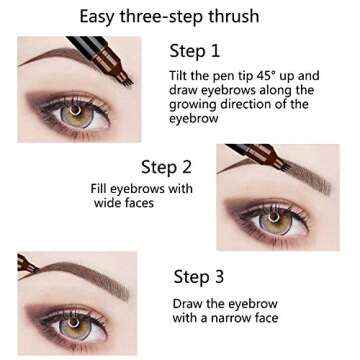 Easy three-step thrush

Step 1

Tilt the pen tip 45° up and draw eyebrows along the growing direction of the eyebrow

Step 2

Fill eyebrows with wide faces

Step 3

Draw the eyebrow with a narrow face