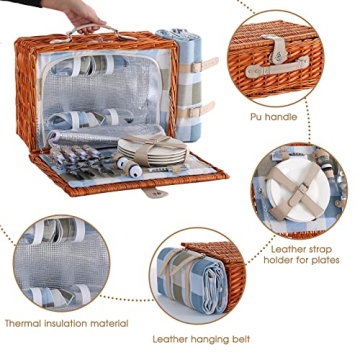 Pu handle

Leather strap holder for plates

Thermal insulation material

Leather hanging belt