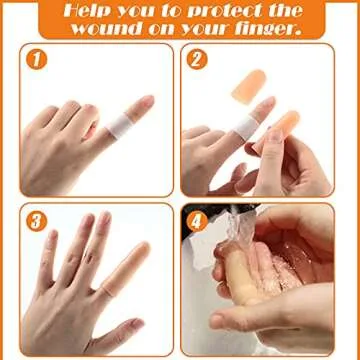 Help you to protect the wound on your finger.

1

2

3

4