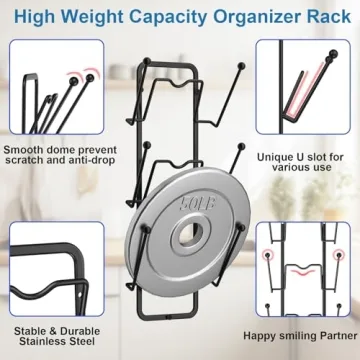 High Weight Capacity Organizer Rack

Smooth dome prevent scratch and anti-drop

Unique U slot for various use

50LB

Stable & Durable Stainless Steel

Happy smiling Partner