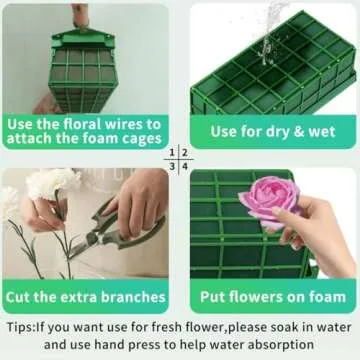 Use the floral wires to attach the foam cages

Use for dry & wet

1 2
3 4

Cut the extra branches

Put flowers on foam

Tips:If you want use for fresh flower,please soak in water and use hand press to help water absorption