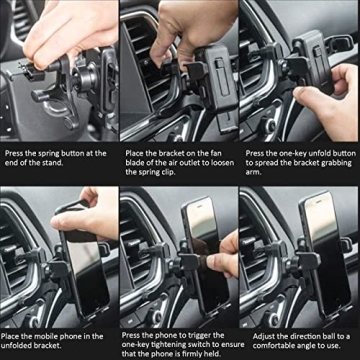 Press the spring button at the end of the stand.

Place the bracket on the fan blade of the air outlet to loosen the spring clip.

Press the one-key unfold button to spread the bracket grabbing arm.

Place the mobile phone in the unfolded bracket.

Press the phone to trigger the one-key tightening switch to ensure that the phone is firmly held.

Adjust the direction ball to a comfortable angle to use.