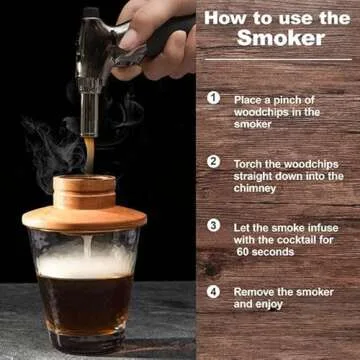 How to use the Smoker

1 Place a pinch of woodchips in the smoker

2 Torch the woodchips straight down into the chimney

3 Let the smoke infuse with the cocktail for 60 seconds

4 Remove the smoker and enjoy