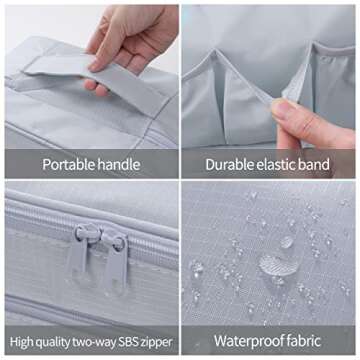 Portable handle

Durable elastic band

High quality two-way SBS zipper

Waterproof fabric