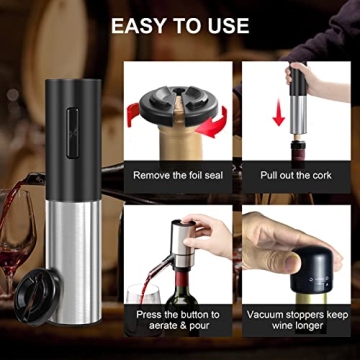 EASY TO USE

Remove the foil seal

Pull out the cork

Press the button to aerate & pour

Vacuum stoppers keep wine longer