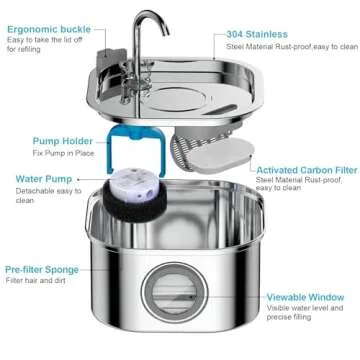 Ergonomic buckle
Easy to take the lid off for refilling

304 Stainless
Steel Material Rust-proof,easy to clean

Pump Holder
Fix Pump in Place

Activated Carbon Filter
Steel Material Rust-proof, easy to clean

Water Pump
Detachable easy to clean

Pre-filter Sponge
Filter hair and dirt

Viewable Window
Visible water level and precise filling