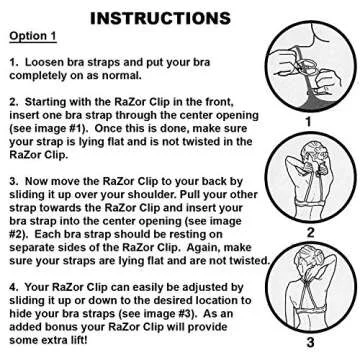 INSTRUCTIONS

Option 1

1. Loosen bra straps and put your bra completely on as normal.

2. Starting with the RaZor Clip in the front, insert one bra strap through the center opening (see image #1). Once this is done, make sure your strap is lying flat and is not twisted in the RaZor Clip.

3. Now move the RaZor Clip to your back by sliding it up over your shoulder. Pull your other strap towards the RaZor Clip and insert your bra strap into the center opening (see image #2). Each bra strap should be resting on separate sides of the RaZor Clip. Again, make sure your straps are lying flat and are not twisted.

4. Your RaZor Clip can easily be adjusted by sliding it up or down to the desired location to hide your bra straps (see image #3). As an added bonus your RaZor Clip will provide some extra lift!

1

2

3