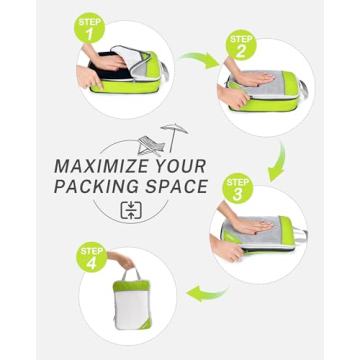 STEP 1

STEP 2

MAXIMIZE YOUR PACKING SPACE

STEP 3

STEP 4