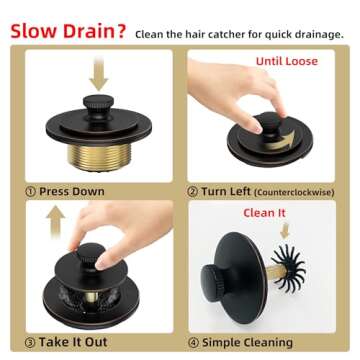 Slow Drain? Clean the hair catcher for quick drainage.

① Press Down

Until Loose

② Turn Left (Counterclockwise)

③ Take It Out

Clean It

④ Simple Cleaning