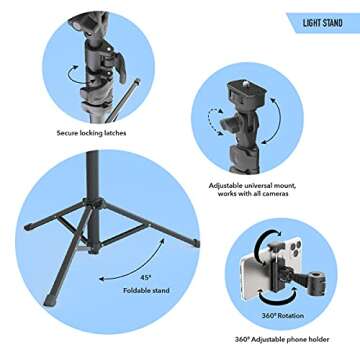 LIGHT STAND

Secure locking latches

Adjustable universal mount, works with all cameras

45°

Foldable stand

360° Rotation

360° Adjustable phone holder