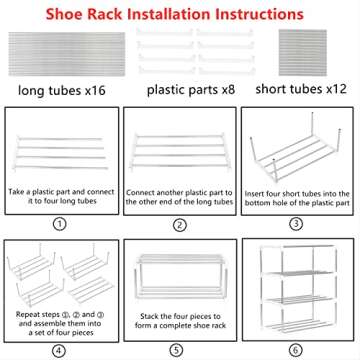 Shoe Rack Installation Instructions

long tubes x16

plastic parts x8

short tubes x12

Take a plastic part and connect it to four long tubes

①

Connect another plastic part to the other end of the long tubes

②

Insert four short tubes into the bottom hole of the plastic part

③

Repeat steps ①, ② and ③ and assemble them into a set of four pieces

④

Stack the four pieces to form a complete shoe rack

⑤

⑥