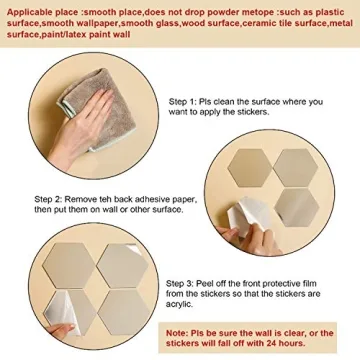 Applicable place :smooth place,does not drop powder metope :such as plastic surface,smooth wallpaper,smooth glass,wood surface,ceramic tile surface,metal surface,paint/latex paint wall

Step 1: Pls clean the surface where you want to apply the stickers.

Step 2: Remove teh back adhesive paper, then put them on wall or other surface.

Step 3: Peel off the front protective film from the stickers so that the stickers are acrylic.

Note: Pls be sure the wall is clear, or the stickers will fall off with 24 hours.