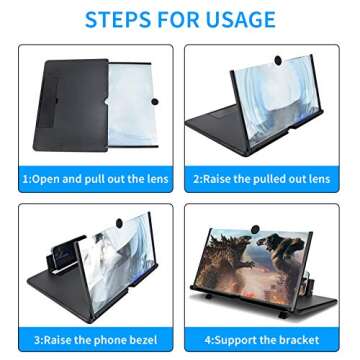 STEPS FOR USAGE

1:Open and pull out the lens

2:Raise the pulled out lens

3:Raise the phone bezel

4:Support the bracket