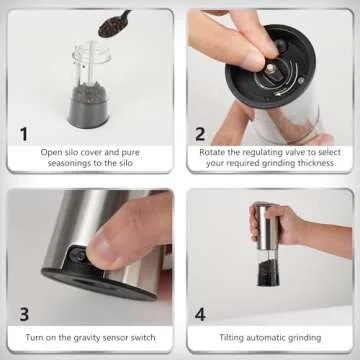 1

Open silo cover and pure seasonings to the silo

2

Rotate the regulating valve to select your required grinding thickness

3

Turn on the gravity sensor switch

4

Tilting automatic grinding