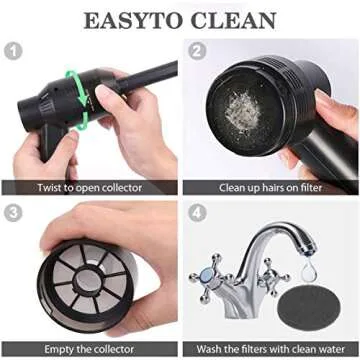 EASYTO CLEAN

1

Twist to open collector

2

Clean up hairs on filter

3

Empty the collector

4

Wash the filters with clean water