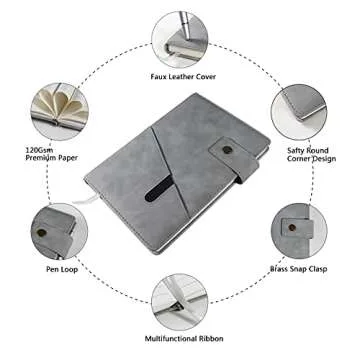 Faux Leather Cover

120Gsm
Premium Paper

Safty Round
Corner Design

Pen Loop

Brass Snap Clasp

Multifunctional Ribbon