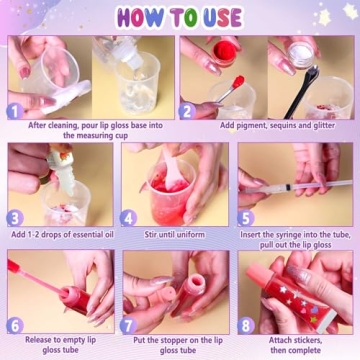 HOW TO USE

1
After cleaning, pour lip gloss base into the measuring cup

2
Add pigment, sequins and glitter

3
Add 1-2 drops of essential oil

4
Stir until uniform

5
Insert the syringe into the tube, pull out the lip gloss

6
Release to empty lip gloss tube

7
Put the stopper on the lip gloss tube

8
Attach stickers, then complete