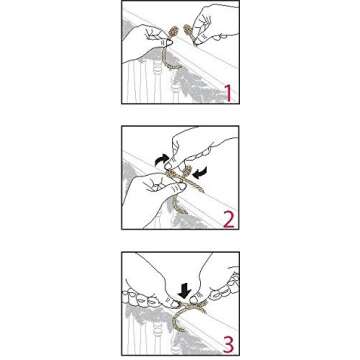 1

2

3