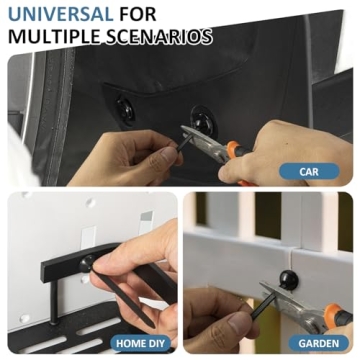 UNIVERSAL FOR MULTIPLE SCENARIOS

CAR

HOME DIY

GARDEN