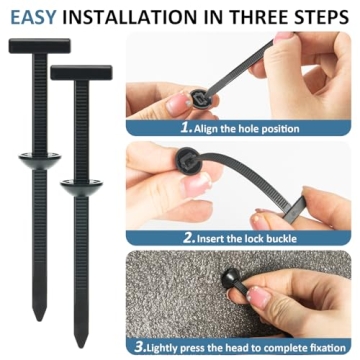 EASY INSTALLATION IN THREE STEPS

1. Align the hole position

2. Insert the lock buckle

3. Lightly press the head to complete fixation